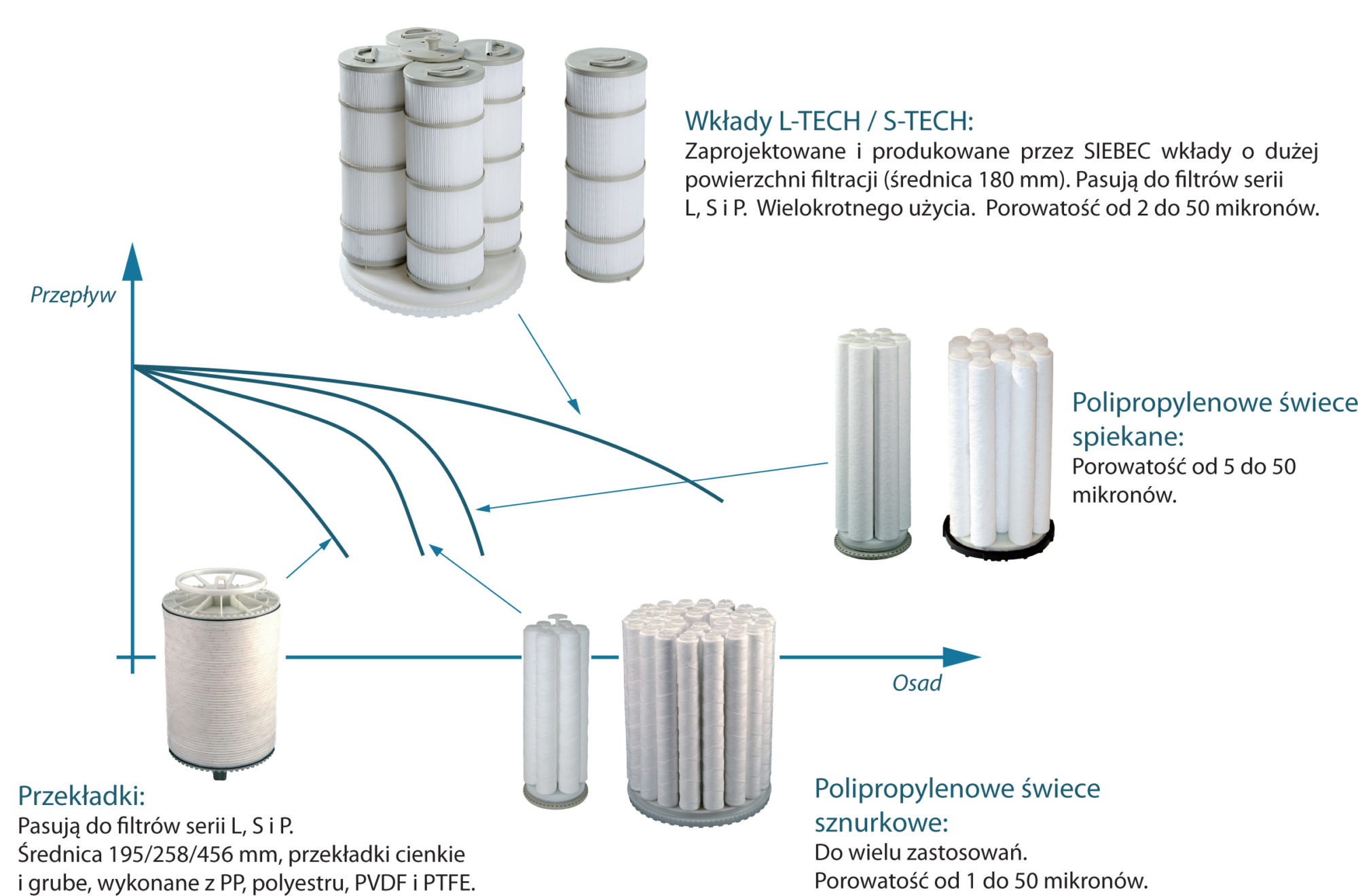 Wkłady L-TECH / S-TECH:
Zaprojektowane i produkowane przez SIEBEC wkłady o dużej powierzchni filtracji (średnica 180 mm). Pasują do filtrów serii L, S i P. Wielokrotnego użycia. Porowatość od 2 do 50 mikronów.

Przepływ

Polipropylenowe świece spiekane:
Porowatość od 5 do 50 mikronów.

Osad

Przekładki:
Pasują do filtrów serii L, S i P.
Średnica 195/258/456 mm, przekładki cienkie i grube, wykonane z PP, polyestru, PVDF i PTFE.

Polipropylenowe świece sznurkowe:
Do wielu zastosowań.
Porowatość od 1 do 50 mikronów.